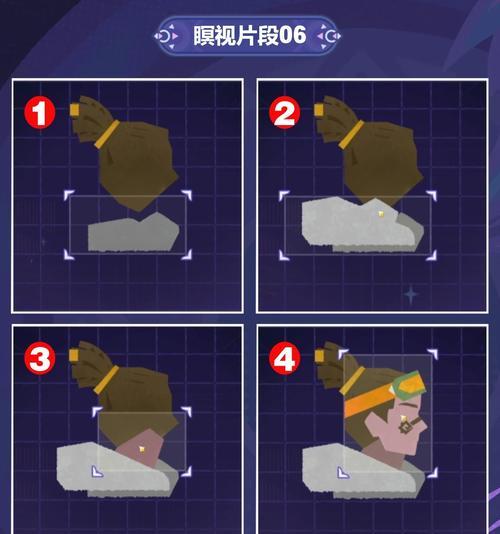 瞑视片段06

1

2

3

4